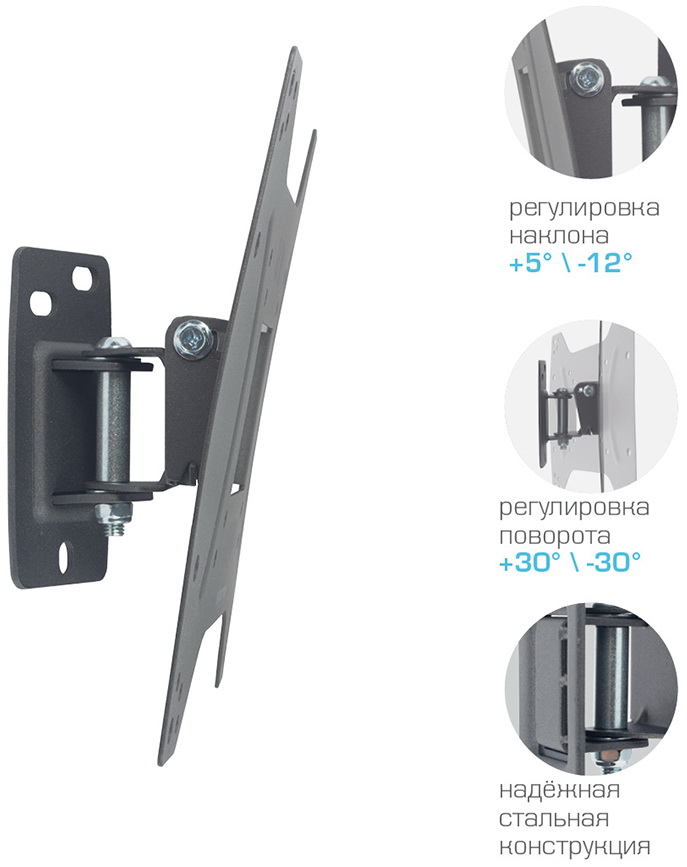 регулировка наклона
+5° \ -12°

регулировка поворота
+30° \ -30°

надёжная стальная конструкция