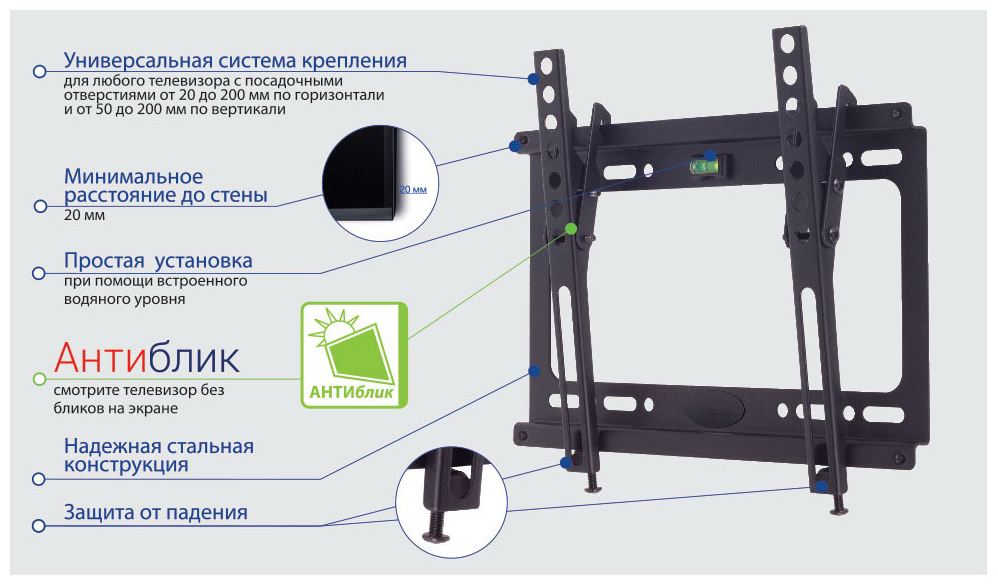 Универсальная система крепления
для любого телевизора с посадочными отверстиями от 20 до 200 мм по горизонтали и от 50 до 200 мм по вертикали

Минимальное расстояние до стены
20 мм

20 мм

Простая установка
при помощи встроенного водяного уровня

Антиблик
смотрите телевизор без бликов на экране

АНТИблик

Надежная стальная конструкция

Защита от падения