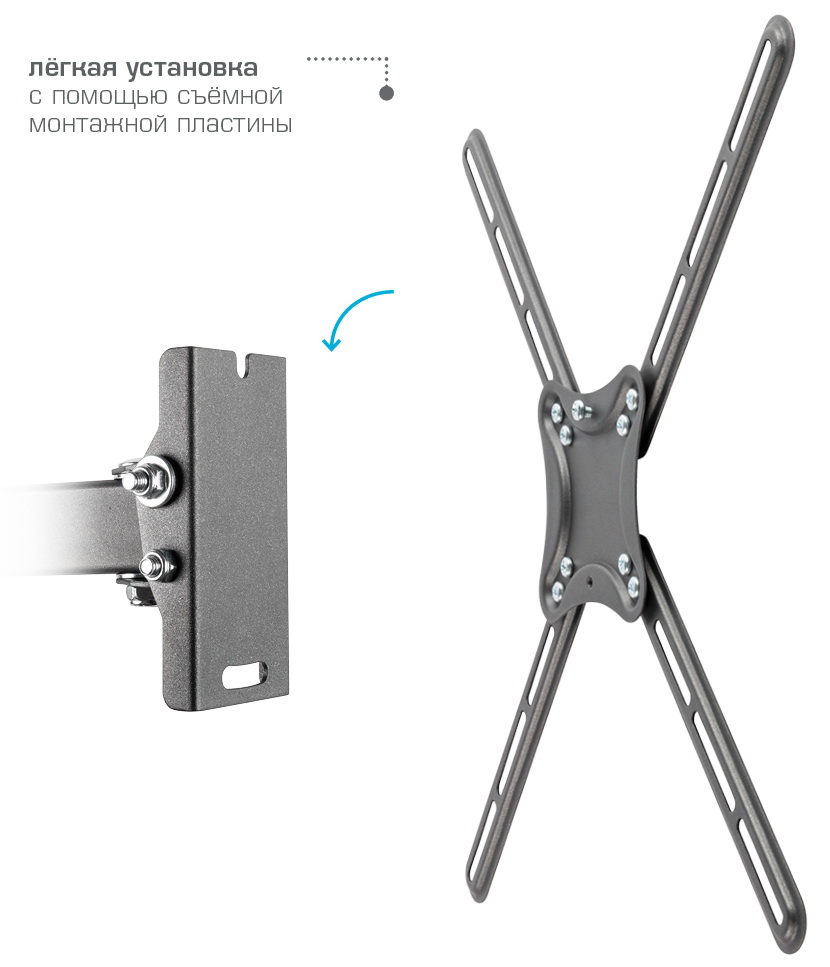 лёгкая установка
с помощью съёмной монтажной пластины