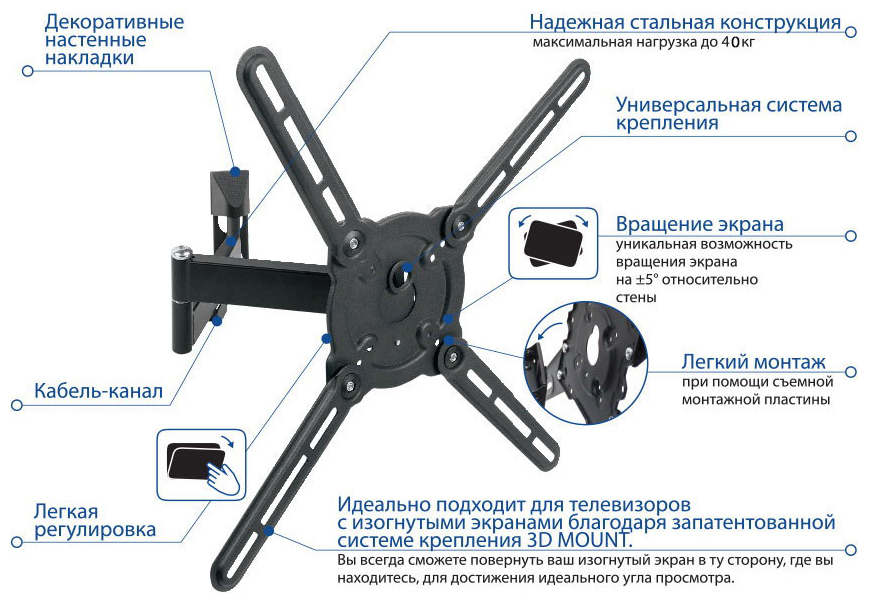 Декоративные настенные накладки

Надежная стальная конструкция
максимальная нагрузка до 40кг

Универсальная система крепления

Вращение экрана
уникальная возможность вращения экрана на ±5° относительно стены

Легкий монтаж
при помощи съемной монтажной пластины

Кабель-канал

Легкая регулировка

Идеально подходит для телевизоров с изогнутыми экранами благодаря запатентованной системе крепления 3D MOUNT.
Вы всегда сможете повернуть ваш изогнутый экран в ту сторону, где вы находитесь, для достижения идеального угла просмотра.