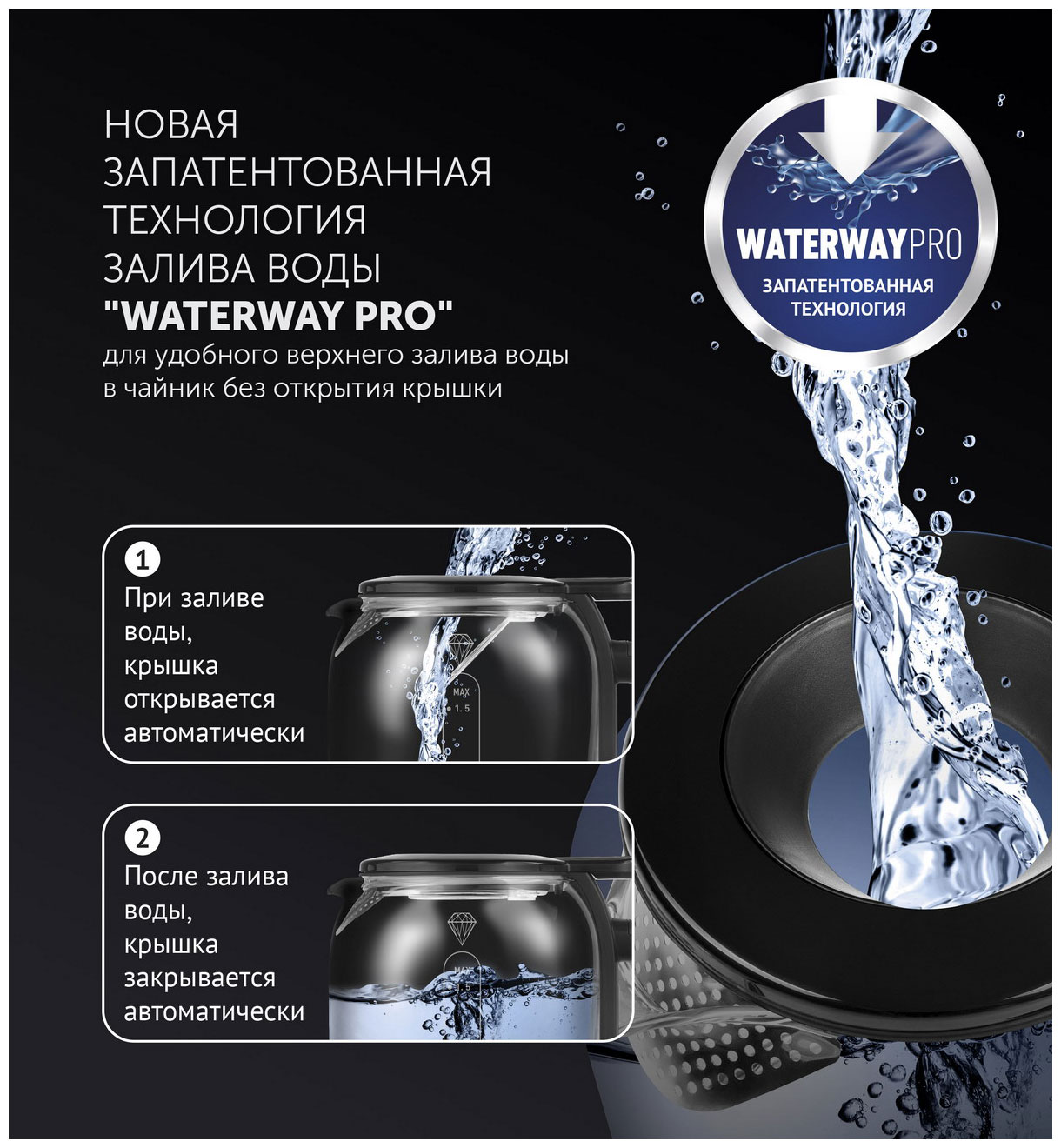 НОВАЯ ЗАПАТЕНТОВАННАЯ ТЕХНОЛОГИЯ ЗАЛИВА ВОДЫ "WATERWAY PRO"
для удобного верхнего залива воды в чайник без открытия крышки

WATERWAYPRO
ЗАПАТЕНТОВАННАЯ ТЕХНОЛОГИЯ

1
При заливе воды, крышка открывается автоматически

MAX
1.5

2
После залива воды, крышка закрывается автоматически

MAX
1.5