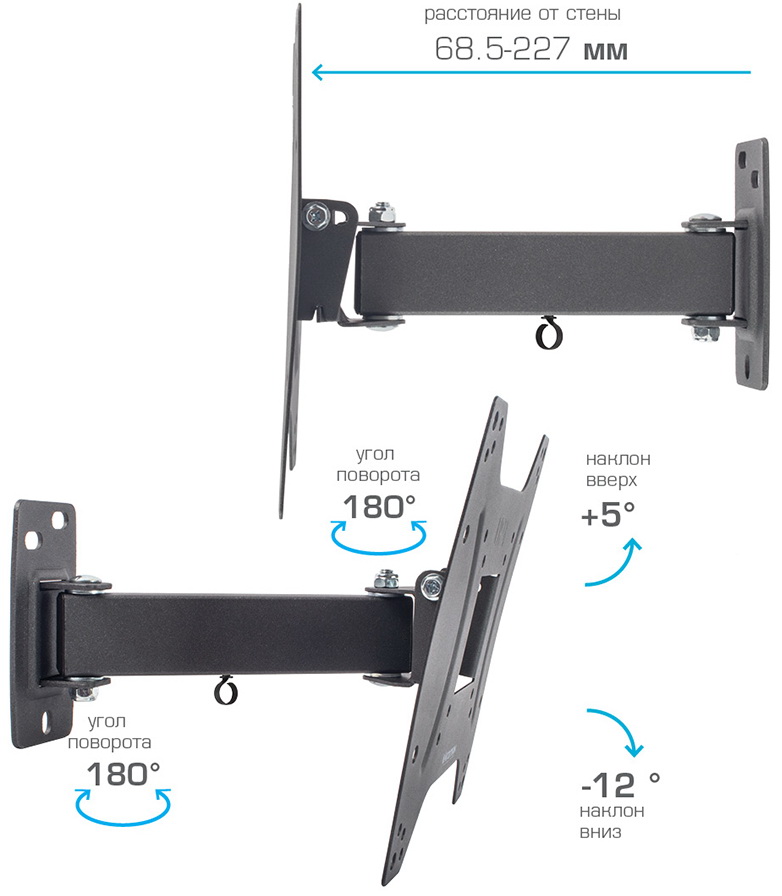 расстояние от стены
68.5-227 мм

угол поворота
180°

наклон вверх
+5°

угол поворота
180°

-12 °
наклон вниз