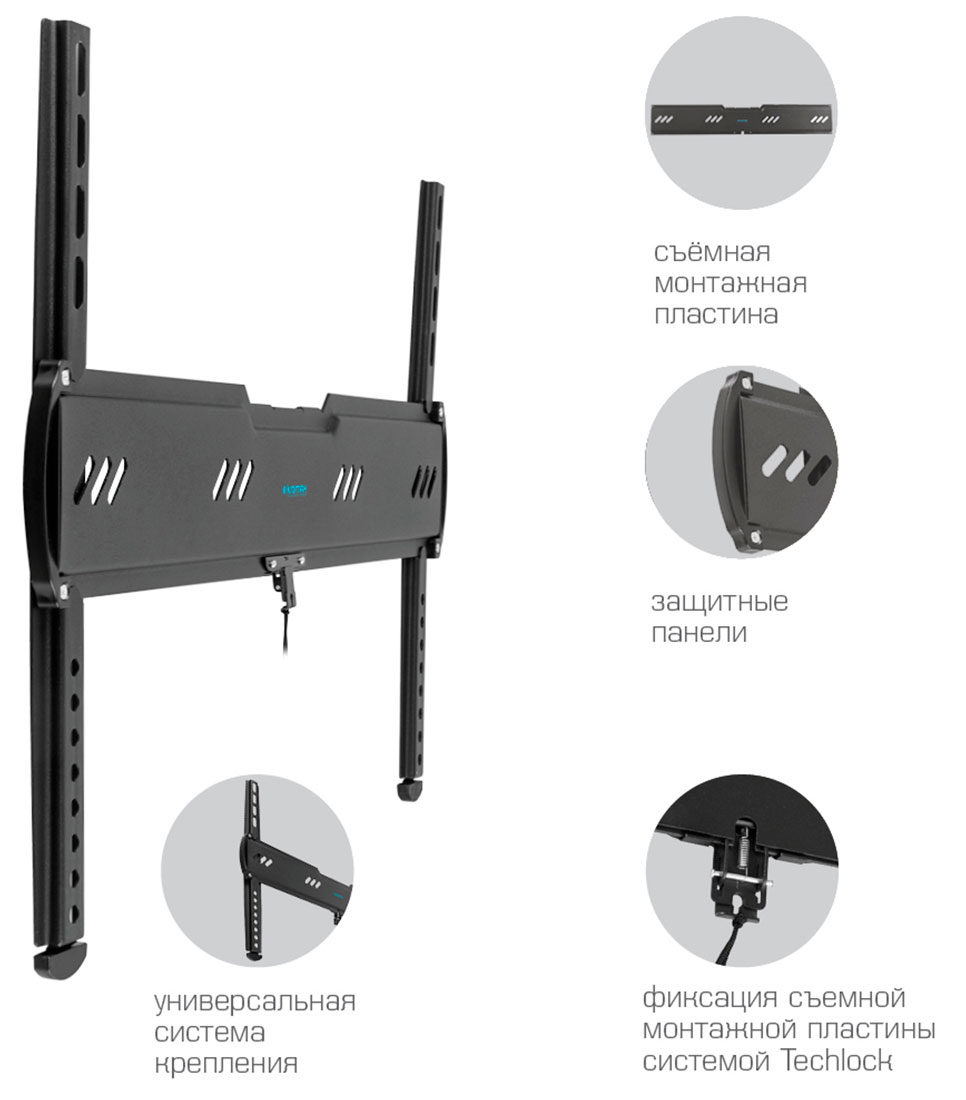 съёмная монтажная пластина

защитные панели

универсальная система крепления

фиксация съемной монтажной пластины системой Techlock