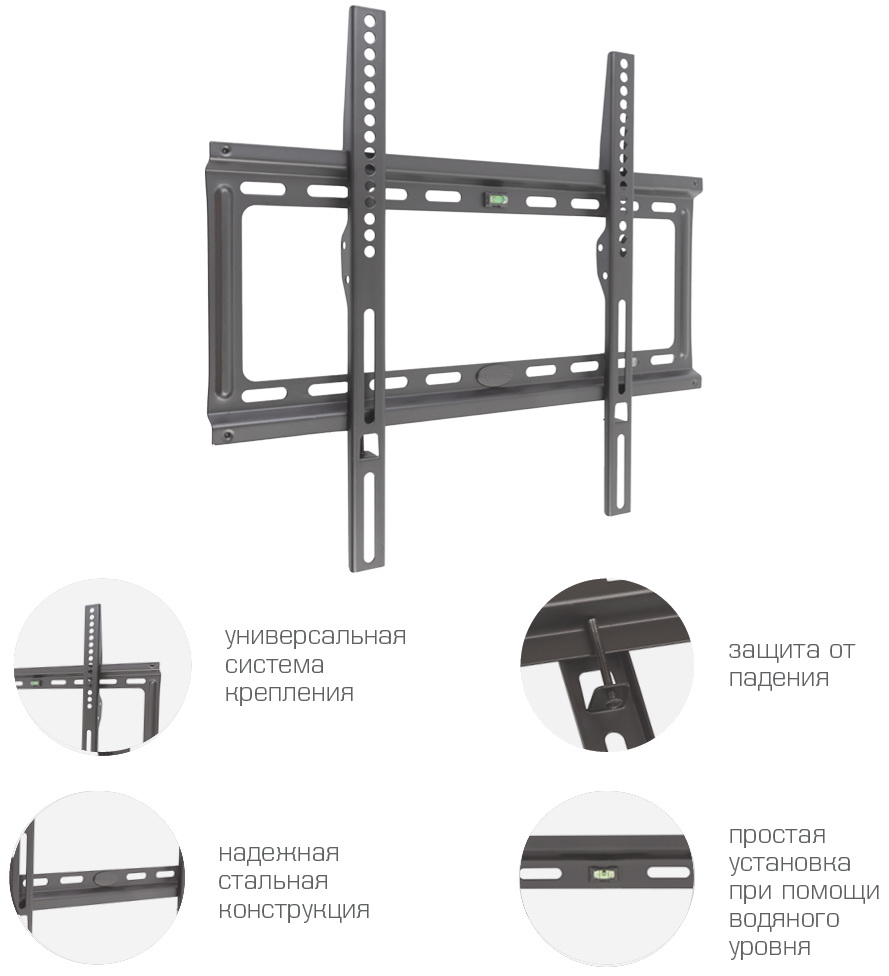 универсальная система крепления

защита от падения

надежная стальная конструкция

простая установка при помощи водяного уровня